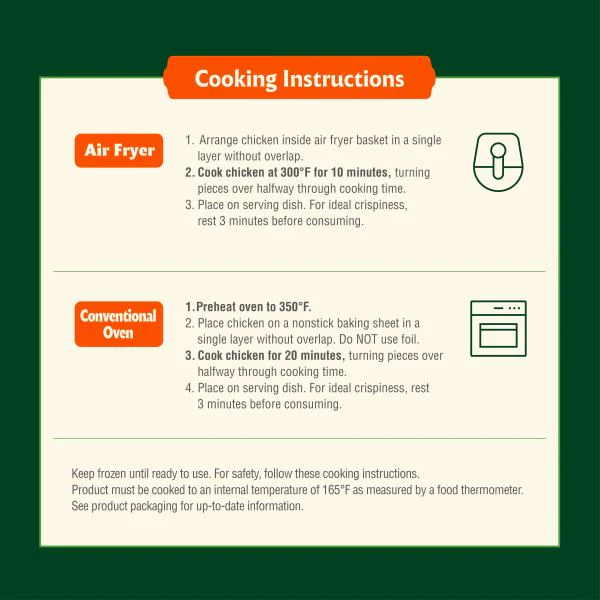 Cooking Instructions

Air Fryer

1. Arrange chicken inside air fryer basket in a single layer without overlap.
2. Cook chicken at 300°F for 10 minutes, turning pieces over halfway through cooking time.
3. Place on serving dish. For ideal crispiness, rest 3 minutes before consuming.

Conventional Oven

1. Preheat oven to 350°F.
2. Place chicken on a nonstick baking sheet in a single layer without overlap. Do NOT use foil.
3. Cook chicken for 20 minutes, turning pieces over halfway through cooking time.
4. Place on serving dish. For ideal crispiness, rest 3 minutes before consuming.

Keep frozen until ready to use. For safety, follow these cooking instructions.
Product must be cooked to an internal temperature of 165°F as measured by a food thermometer.
See product packaging for up-to-date information.